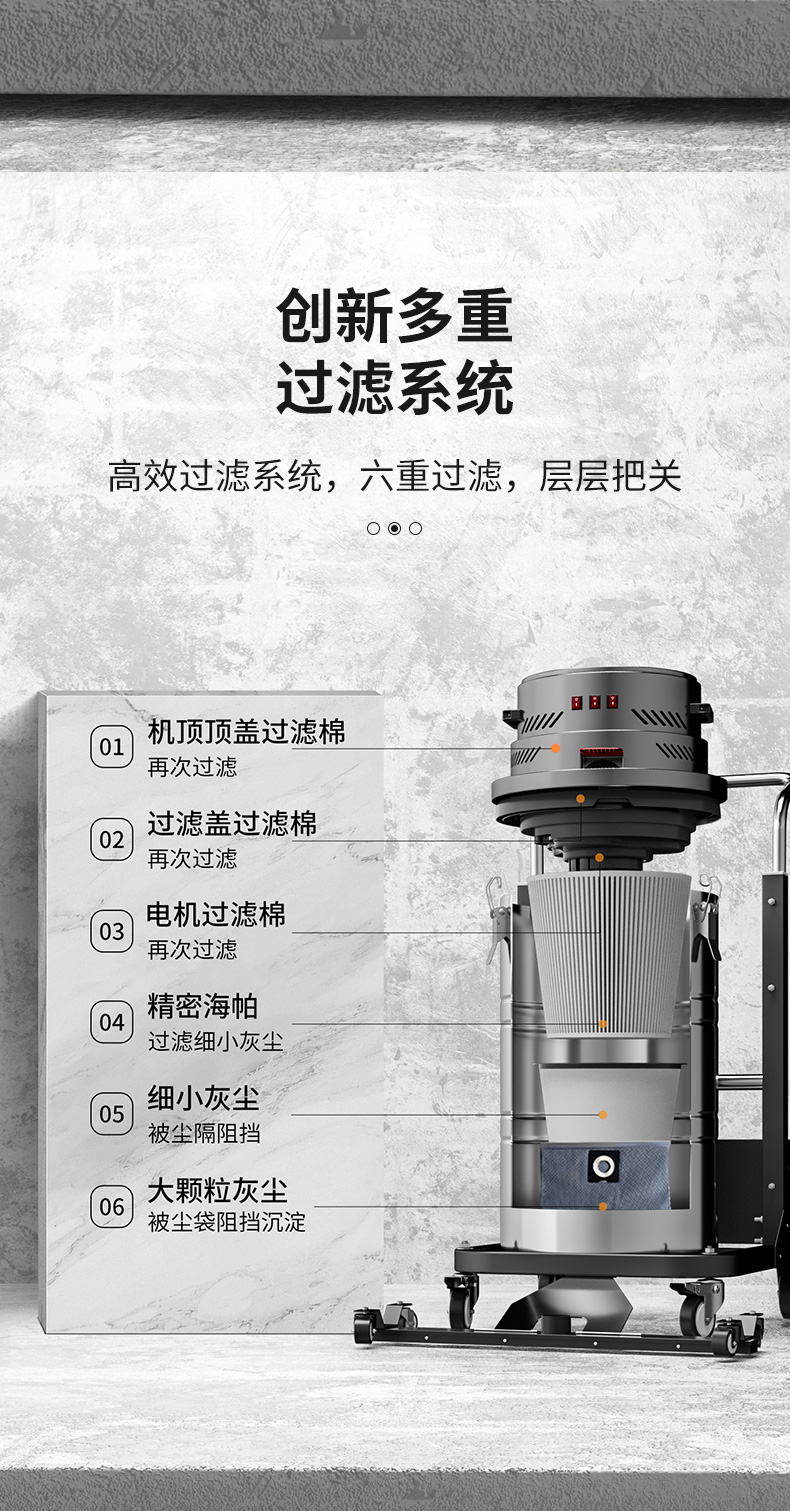 创新多重
过滤系统

高效过滤系统，六重过滤，层层把关

01 机顶顶盖过滤棉
再次过滤

02 过滤盖过滤棉
再次过滤

03 电机过滤棉
再次过滤

04 精密海帕
过滤细小灰尘

05 细小灰尘
被尘隔阻挡

06 大颗粒灰尘
被尘袋阻挡沉淀